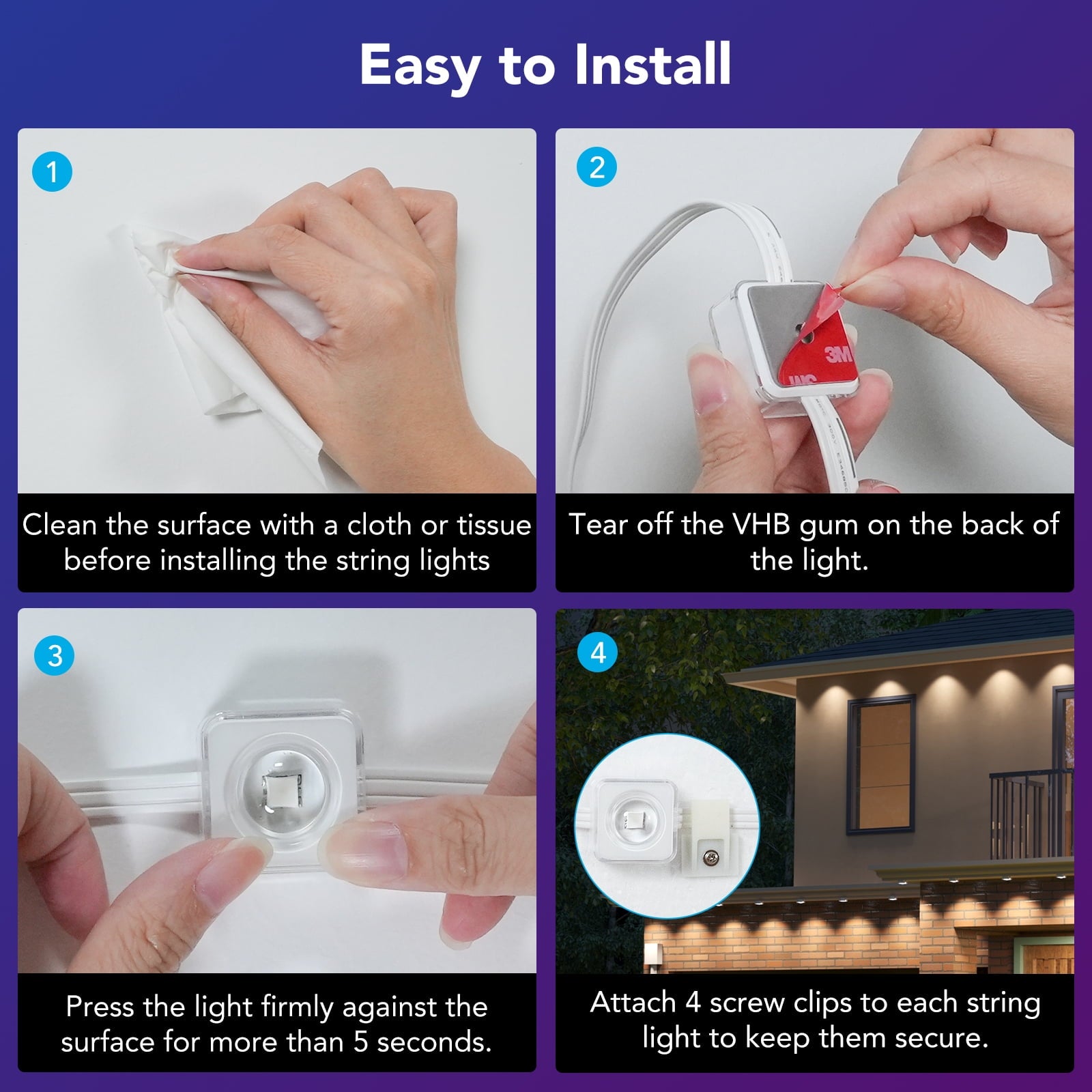 Easy to Install

1

Clean the surface with a cloth or tissue before installing the string lights

2

3M

Tear off the VHB gum on the back of the light.

3

Press the light firmly against the surface for more than 5 seconds.

4

Attach 4 screw clips to each string light to keep them secure.