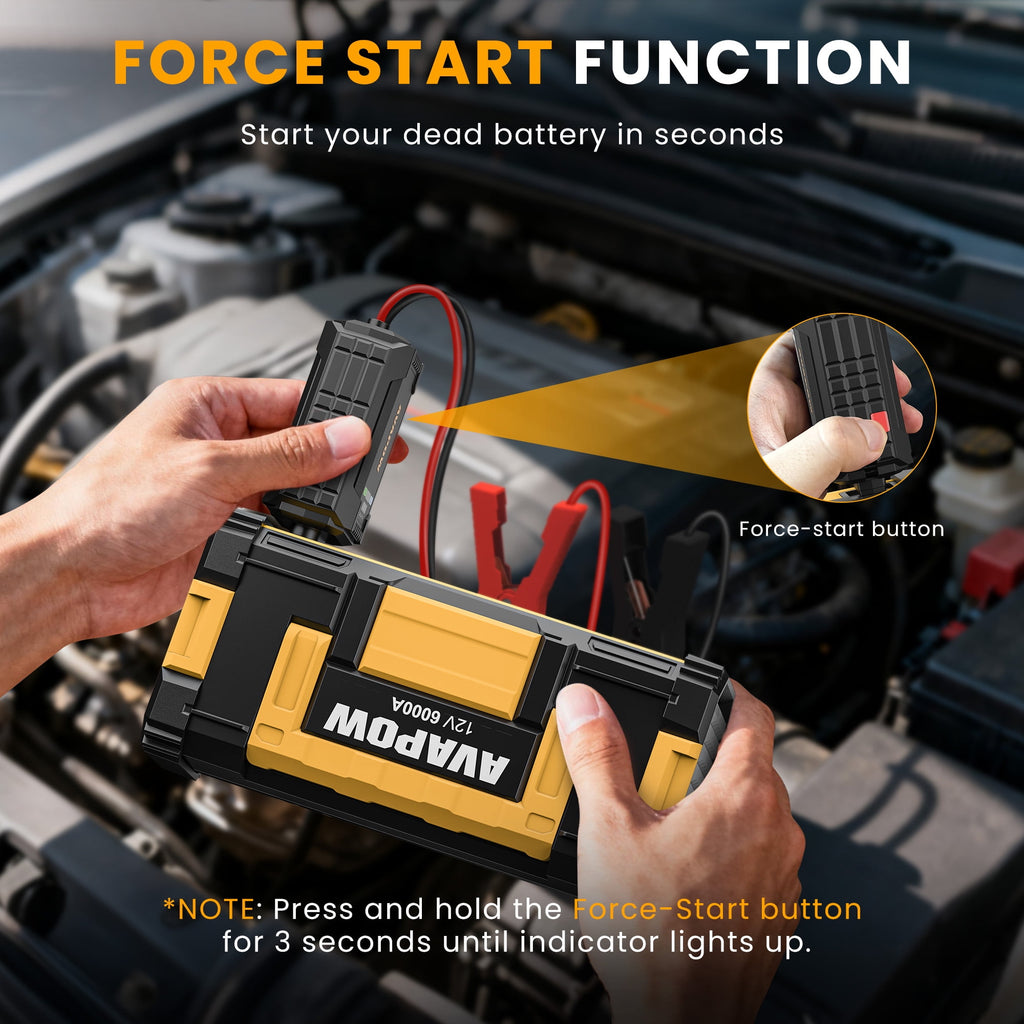 FORCE START FUNCTION

Start your dead battery in seconds

Force-start button

AVAPOW 12V 6000A

*NOTE: Press and hold the Force-Start button for 3 seconds until indicator lights up.